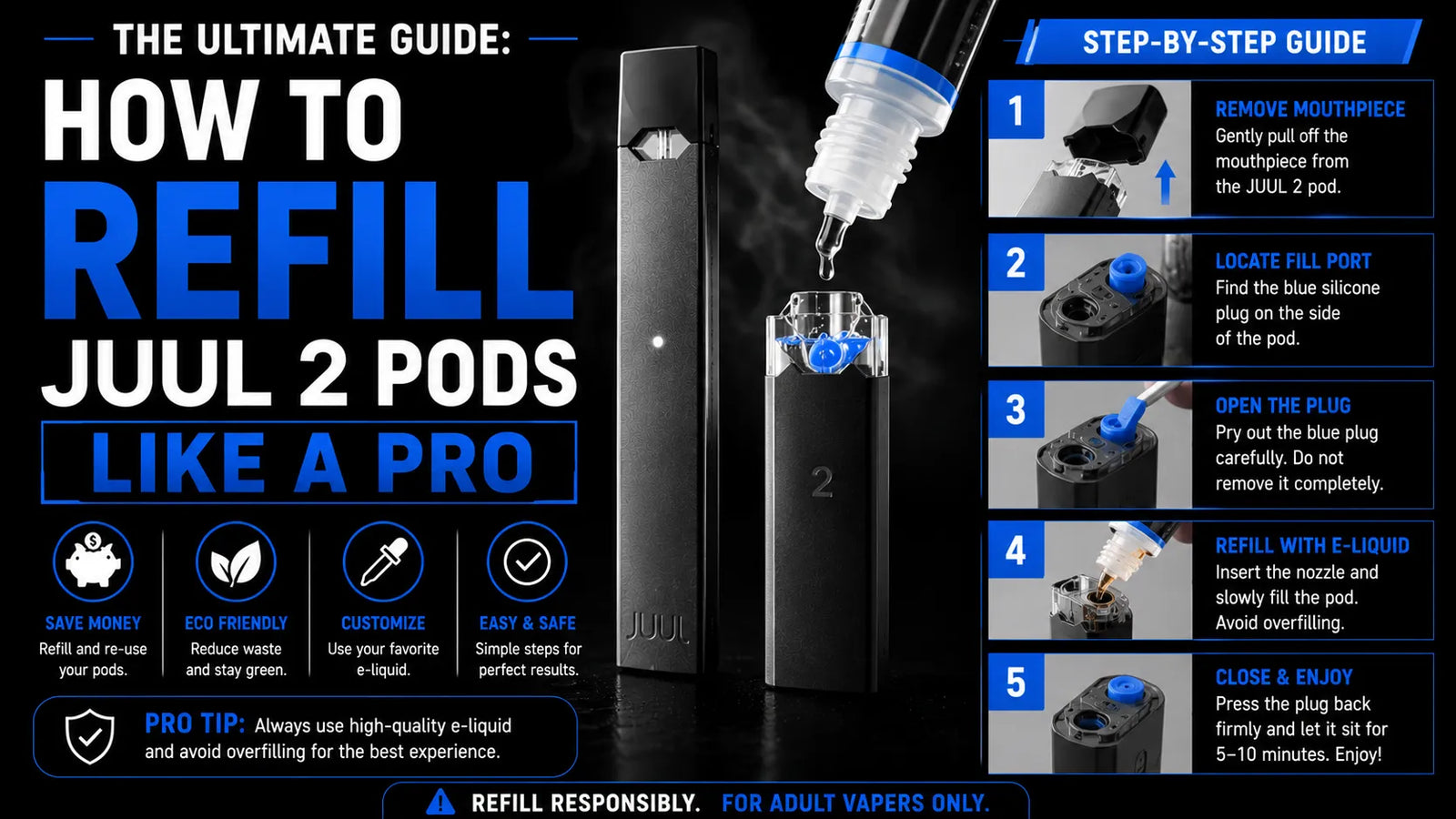 THE ULTIMATE GUIDE:

HOW TO REFILL JUUL 2 PODS LIKE A PRO

SAVE MONEY
Refill and re-use your pods.

ECO FRIENDLY
Reduce waste and stay green.

CUSTOMIZE
Use your favorite e-liquid.

EASY & SAFE
Simple steps for perfect results.

PRO TIP: Always use high-quality e-liquid and avoid overfilling for the best experience.

JUUL

2

STEP-BY-STEP GUIDE

1
REMOVE MOUTHPIECE
Gently pull off the mouthpiece from the JUUL 2 pod.

2
LOCATE FILL PORT
Find the blue silicone plug on the side of the pod.

3
OPEN THE PLUG
Pry out the blue plug carefully. Do not remove it completely.

4
REFILL WITH E-LIQUID
Insert the nozzle and slowly fill the pod. Avoid overfilling.

5
CLOSE & ENJOY
Press the plug back firmly and let it sit for 5–10 minutes. Enjoy!

REFILL RESPONSIBLY. FOR ADULT VAPERS ONLY.