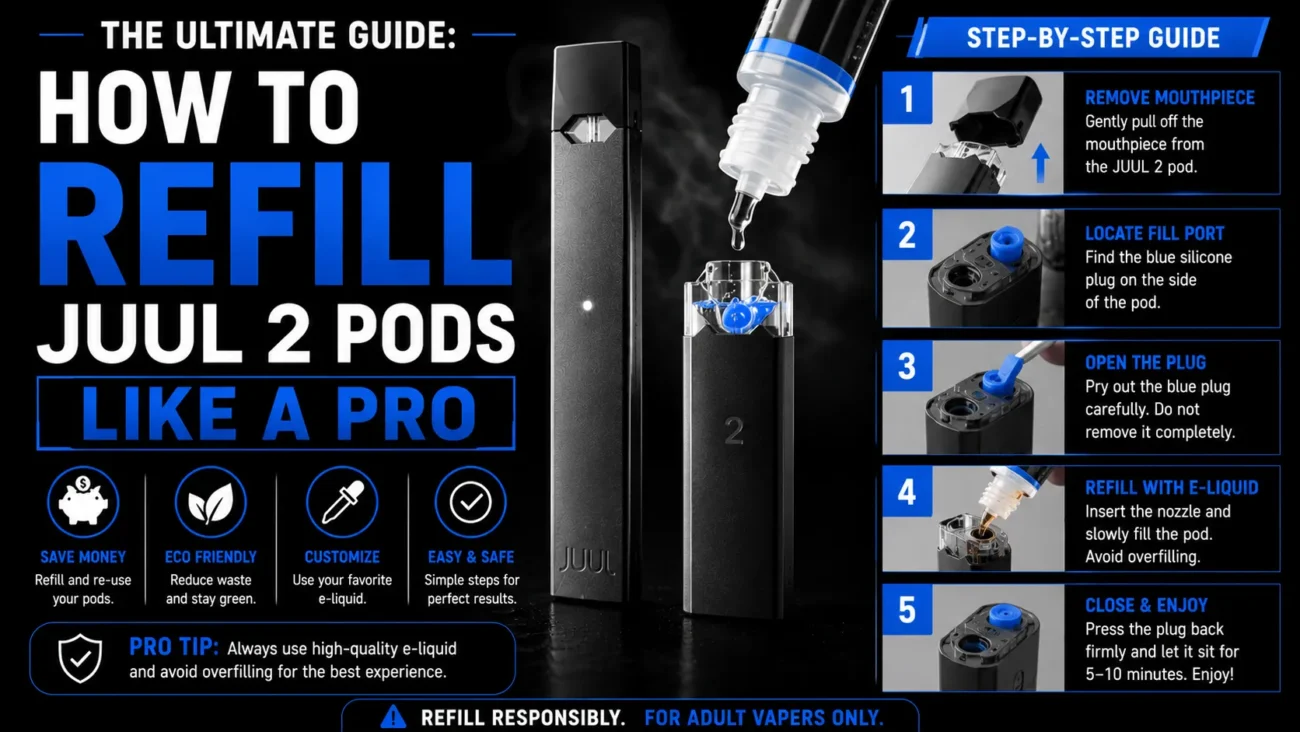 THE ULTIMATE GUIDE:

HOW TO REFILL JUUL 2 PODS LIKE A PRO

SAVE MONEY
Refill and re-use your pods.

ECO FRIENDLY
Reduce waste and stay green.

CUSTOMIZE
Use your favorite e-liquid.

EASY & SAFE
Simple steps for perfect results.

PRO TIP: Always use high-quality e-liquid and avoid overfilling for the best experience.

JUUL

2

STEP-BY-STEP GUIDE

1 REMOVE MOUTHPIECE
Gently pull off the mouthpiece from the JUUL 2 pod.

2 LOCATE FILL PORT
Find the blue silicone plug on the side of the pod.

3 OPEN THE PLUG
Pry out the blue plug carefully. Do not remove it completely.

4 REFILL WITH E-LIQUID
Insert the nozzle and slowly fill the pod. Avoid overfilling.

5 CLOSE & ENJOY
Press the plug back firmly and let it sit for 5–10 minutes. Enjoy!

REFILL RESPONSIBLY. FOR ADULT VAPERS ONLY.